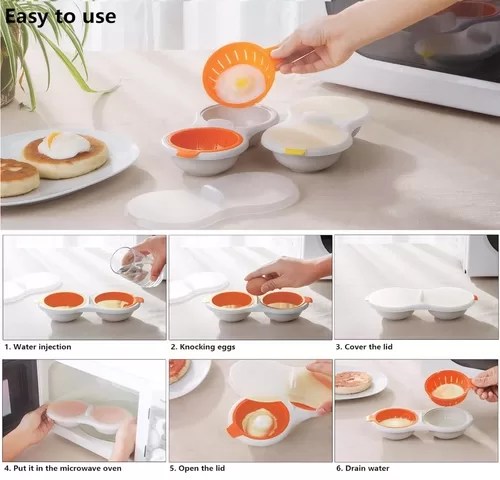 Easy to use

1. Water injection

2. Knocking eggs

3. Cover the lid

4. Put it in the microwave oven

5. Open the lid

6. Drain water